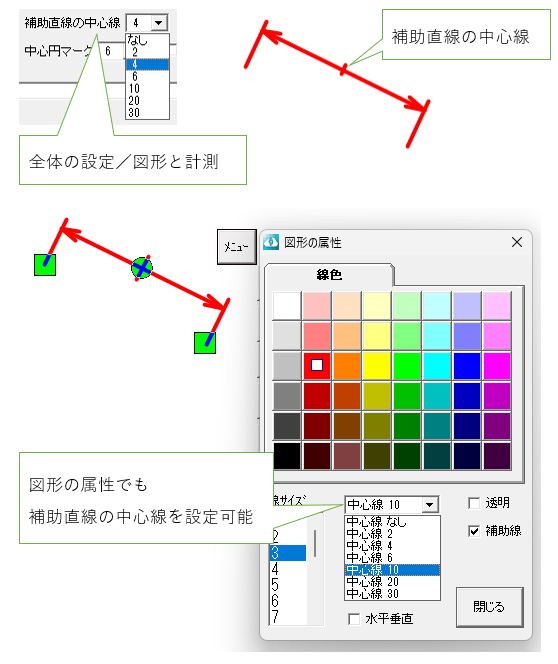 補助直線の中心線 4
なし
2
4
6
10
20
30
中心円マーク 6

補助直線の中心線

全体の設定／図形と計測

メニュー

図形の属性

線色

図形の属性でも
補助直線の中心線を設定可能

線サイズ
2
3
4
5
6
7

中心線 10
中心線 なし
中心線 2
中心線 4
中心線 6
中心線 10
中心線 20
中心線 30

透明
補助線

水平垂直

閉じる